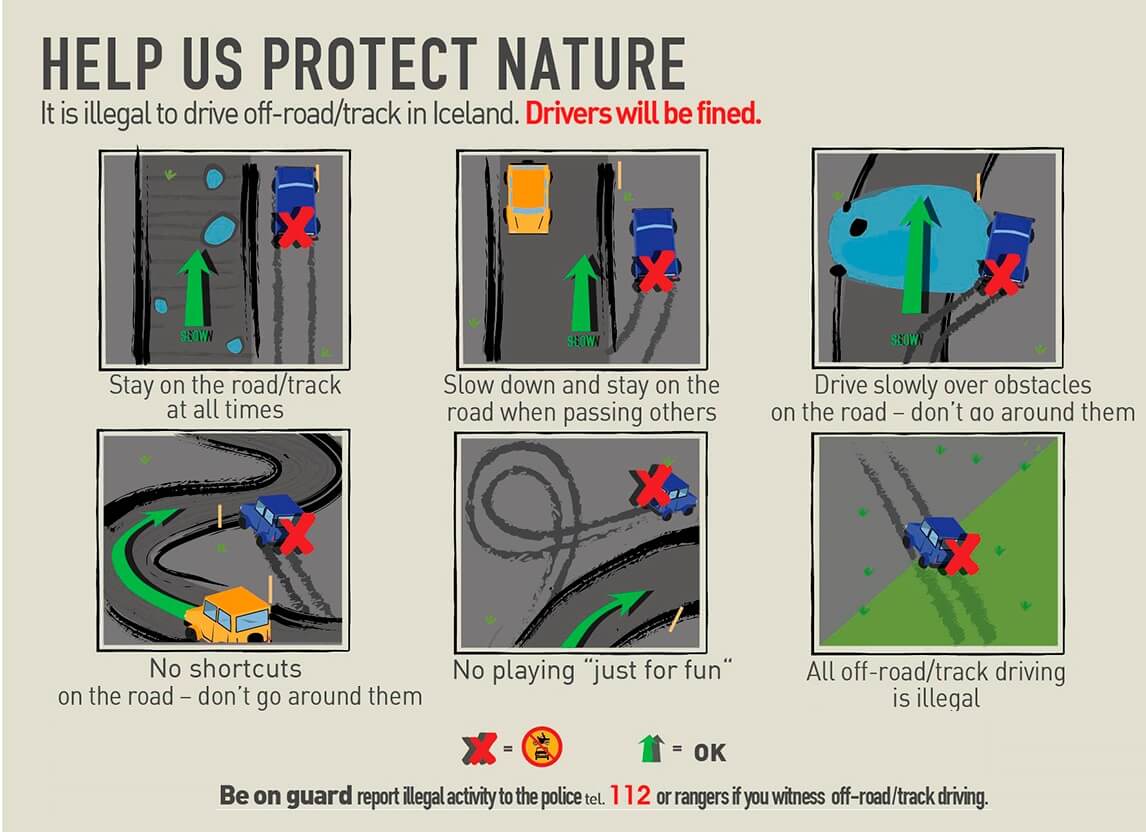 HELP US PROTECT NATURE

It is illegal to drive off-road/track in Iceland. Drivers will be fined.

SLOW

Stay on the road/track at all times

SLOW

Slow down and stay on the road when passing others

SLOW

Drive slowly over obstacles on the road – don't go around them

No shortcuts on the road – don't go around them

No playing "just for fun"

All off-road/track driving is illegal

= 

= OK

Be on guard report illegal activity to the police tel. 112 or rangers if you witness off-road/track driving.